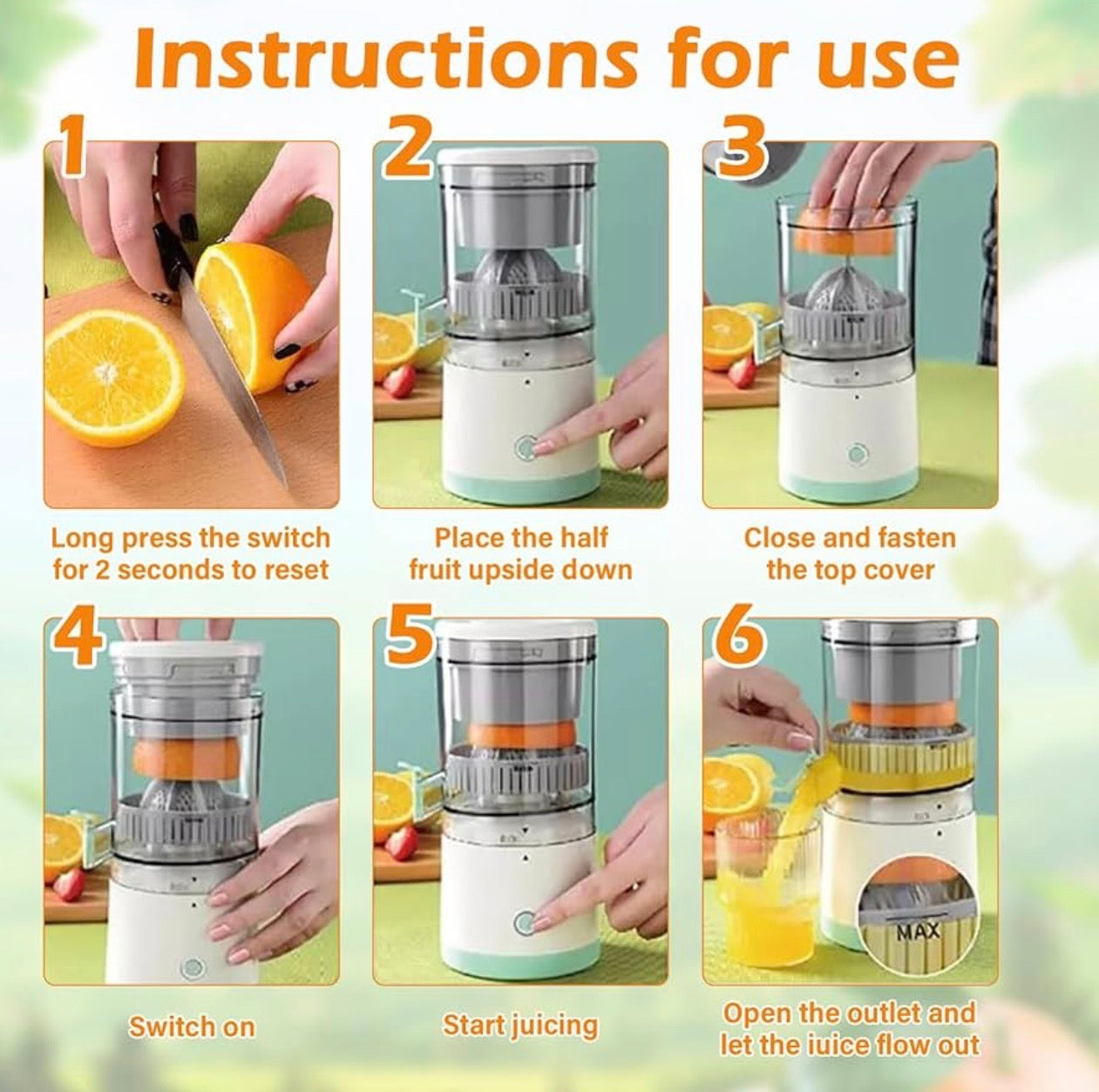 Instructions for use

1

Long press the switch for 2 seconds to reset

2

Place the half fruit upside down

3

Close and fasten the top cover

4

Switch on

5

Start juicing

6

MAX

Open the outlet and let the iuice flow out